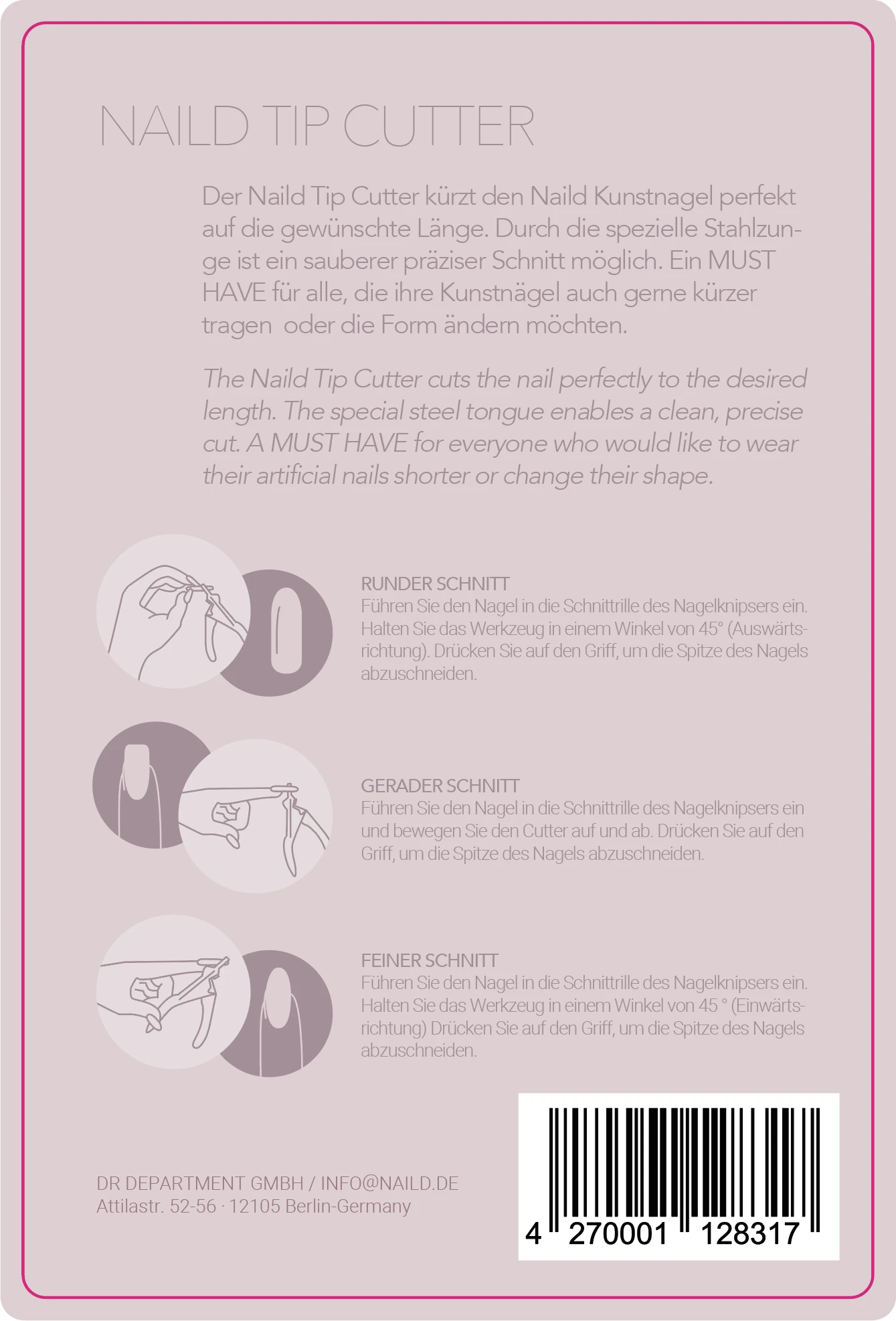 NAILD TIP CUTTER

Der Naild Tip Cutter kürzt den Naild Kunstnagel perfekt auf die gewünschte Länge. Durch die spezielle Stahlzunge ist ein sauberer präziser Schnitt möglich. Ein MUST HAVE für alle, die ihre Kunstnägel auch gerne kürzer tragen  oder die Form ändern möchten.

The Naild Tip Cutter cuts the nail perfectly to the desired length. The special steel tongue enables a clean, precise cut. A MUST HAVE for everyone who would like to wear their artificial nails shorter or change their shape.

RUNDER SCHNITT
Führen Sie den Nagel in die Schnittrille des Nagelknipsers ein. Halten Sie das Werkzeug in einem Winkel von 45° (Auswärtsrichtung). Drücken Sie auf den Griff, um die Spitze des Nagels abzuschneiden.

GERADER SCHNITT
Führen Sie den Nagel in die Schnittrille des Nagelknipsers ein und bewegen Sie den Cutter auf und ab. Drücken Sie auf den Griff, um die Spitze des Nagels abzuschneiden.

FEINER SCHNITT
Führen Sie den Nagel in die Schnittrille des Nagelknipsers ein. Halten Sie das Werkzeug in einem Winkel von 45 ° (Einwärtsrichtung) Drücken Sie auf den Griff, um die Spitze des Nagels abzuschneiden.

DR DEPARTMENT GMBH / INFO@NAILD.DE
Attilastr. 52-56 · 12105 Berlin-Germany

4 270001 128317